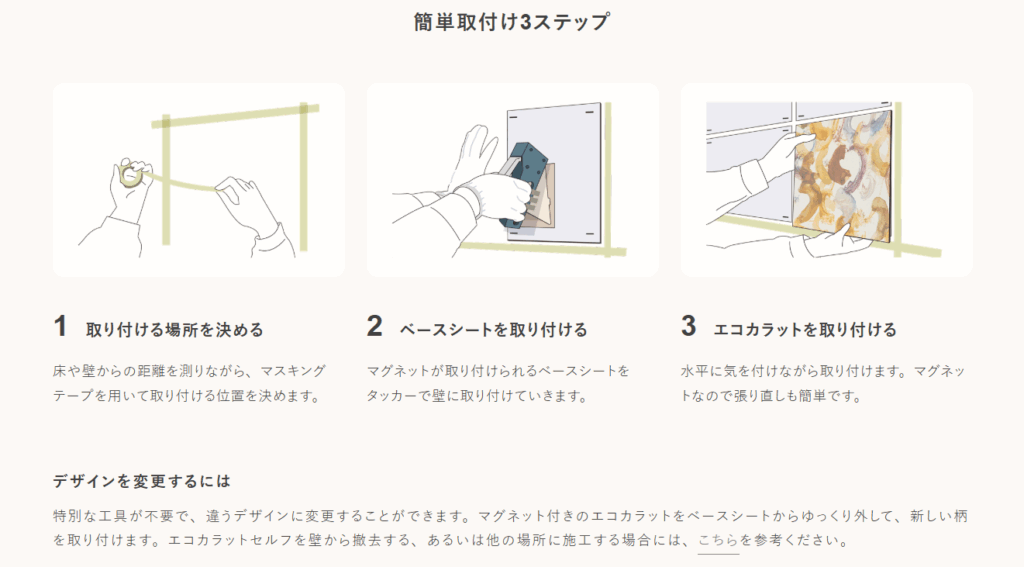 簡単取付け3ステップ

1 取り付ける場所を決める

床や壁からの距離を測りながら、マスキングテープを用いて取り付ける位置を決めます。

2 ベースシートを取り付ける

マグネットが取り付けられるベースシートをタッカーで壁に取り付けていきます。

3 エコカラットを取り付ける

水平に気を付けながら取り付けます。マグネットなので張り直しも簡単です。

デザインを変更するには

特別な工具が不要で、違うデザインに変更することができます。マグネット付きのエコカラットをベースシートからゆっくり外して、新しい柄を取り付けます。エコカラットセルフを壁から撤去する、あるいは他の場所に施工する場合には、こちらを参考ください。