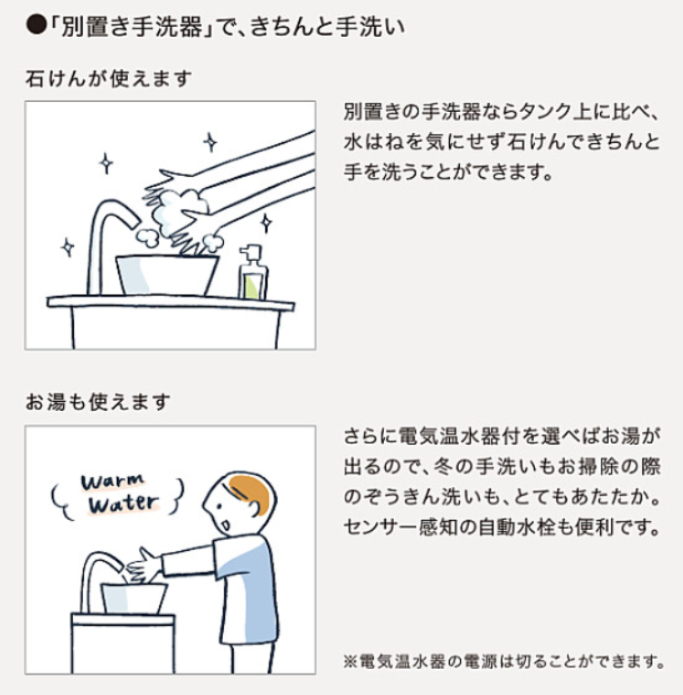 ●「別置き手洗器」で、きちんと手洗い

石けんが使えます

別置きの手洗器ならタンク上に比べ、水はねを気にせず石けんできちんと手を洗うことができます。

お湯も使えます

Warm Water

さらに電気温水器付を選べばお湯が出るので、冬の手洗いもお掃除の際のぞうきん洗いも、とてもあたたか。センサー感知の自動水栓も便利です。

※電気温水器の電源は切ることができます。