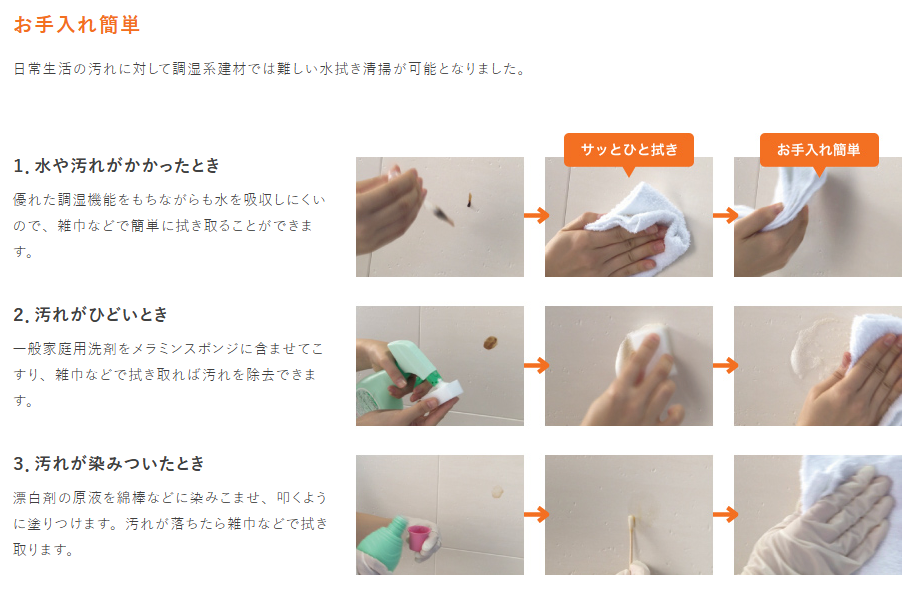 お手入れ簡単

日常生活の汚れに対して調湿系建材では難しい水拭き清掃が可能となりました。

1. 水や汚れがかかったとき

優れた調湿機能をもちながらも水を吸収しにくいので、雑巾などで簡単に拭き取ることができます。

サッとひと拭き

お手入れ簡単

2. 汚れがひどいとき

一般家庭用洗剤をメラミンスポンジに含ませてこすり、雑巾などで拭き取れば汚れを除去できます。

3. 汚れが染みついたとき

漂白剤の原液を綿棒などに染みこませ、叩くように塗りつけます。汚れが落ちたら雑巾などで拭き取ります。